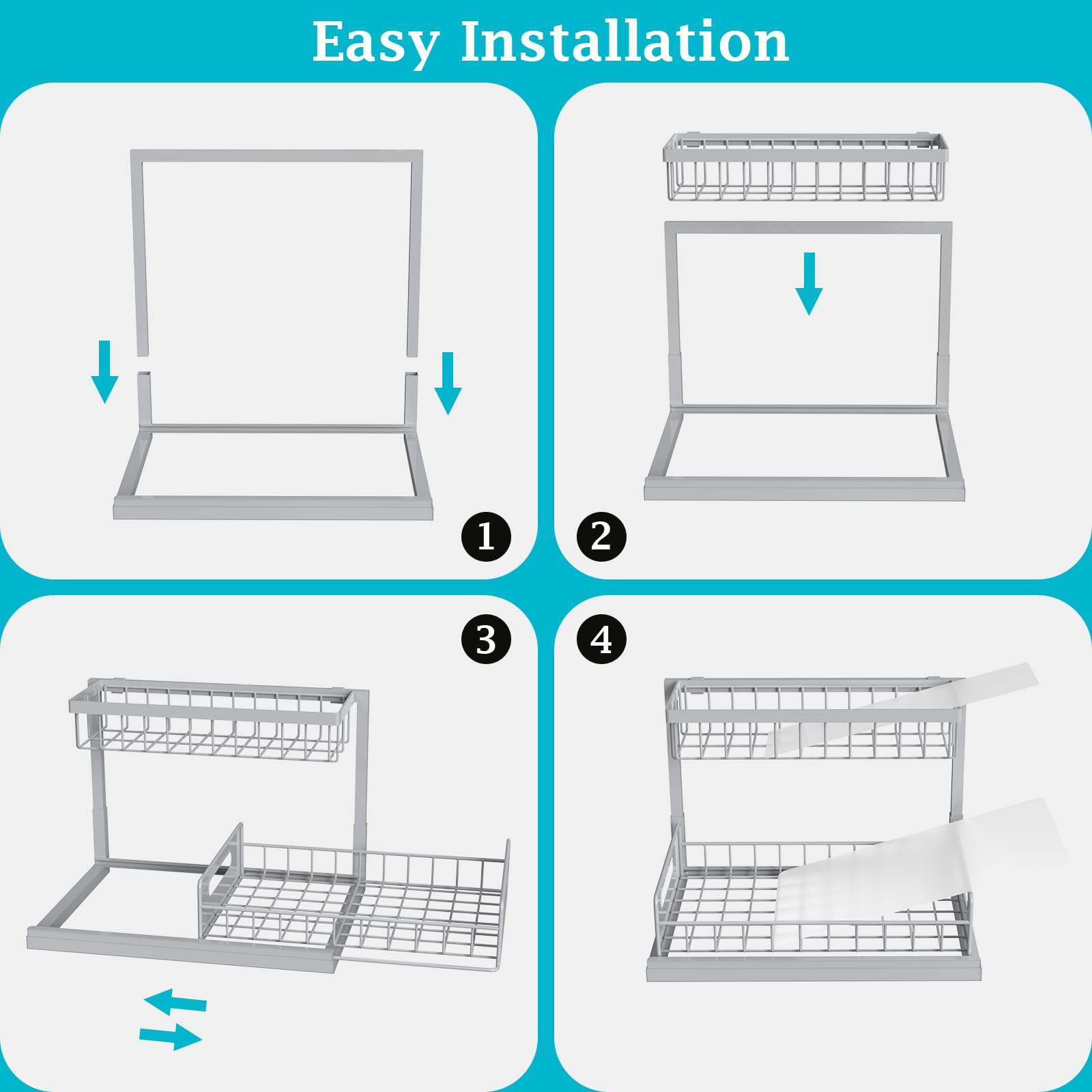 Easy Installation

1

2

3

4