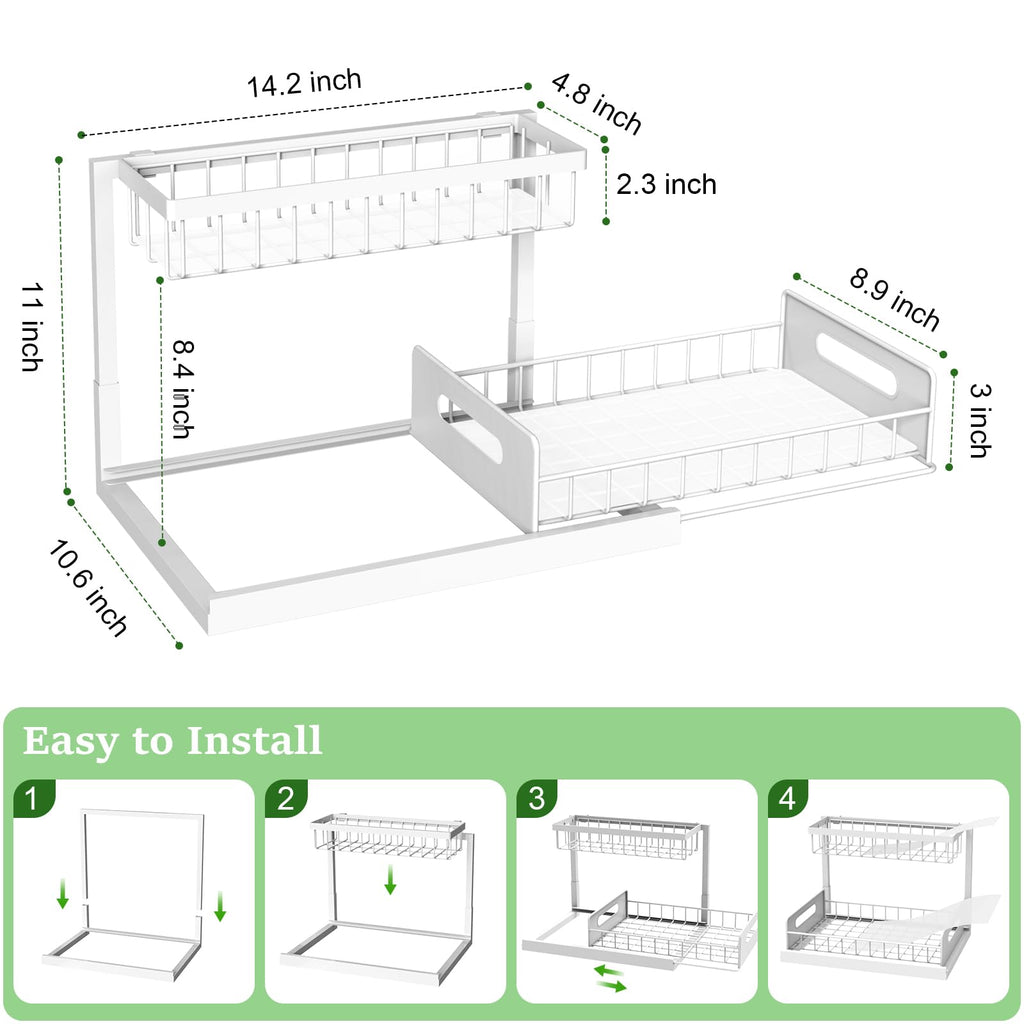 14.2 inch
4.8 inch
2.3 inch
11 inch
8.4 inch
8.9 inch
3 inch
10.6 inch

Easy to Install

1
2
3
4