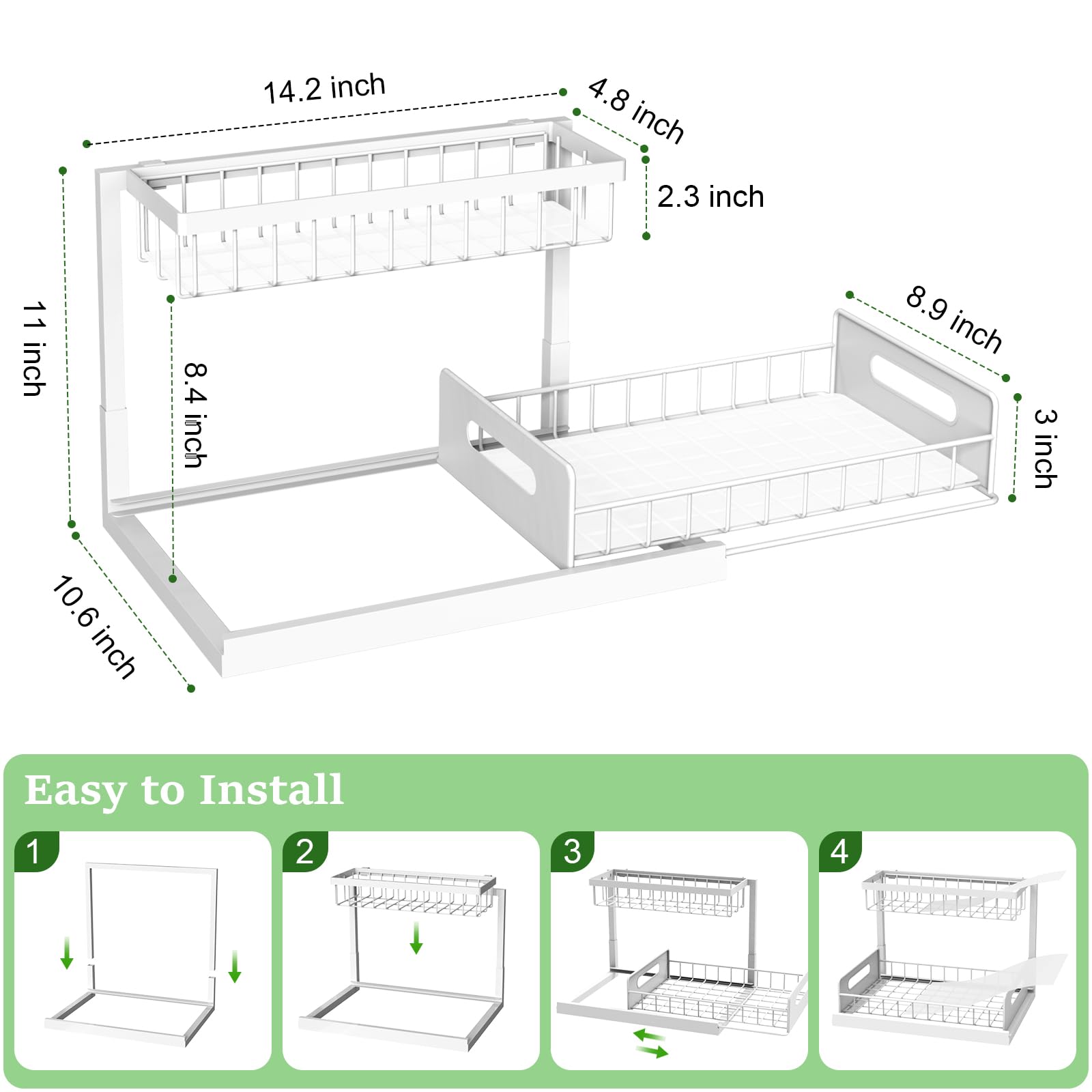 14.2 inch
4.8 inch
2.3 inch
11 inch
8.4 inch
8.9 inch
3 inch
10.6 inch

Easy to Install

1
2
3
4