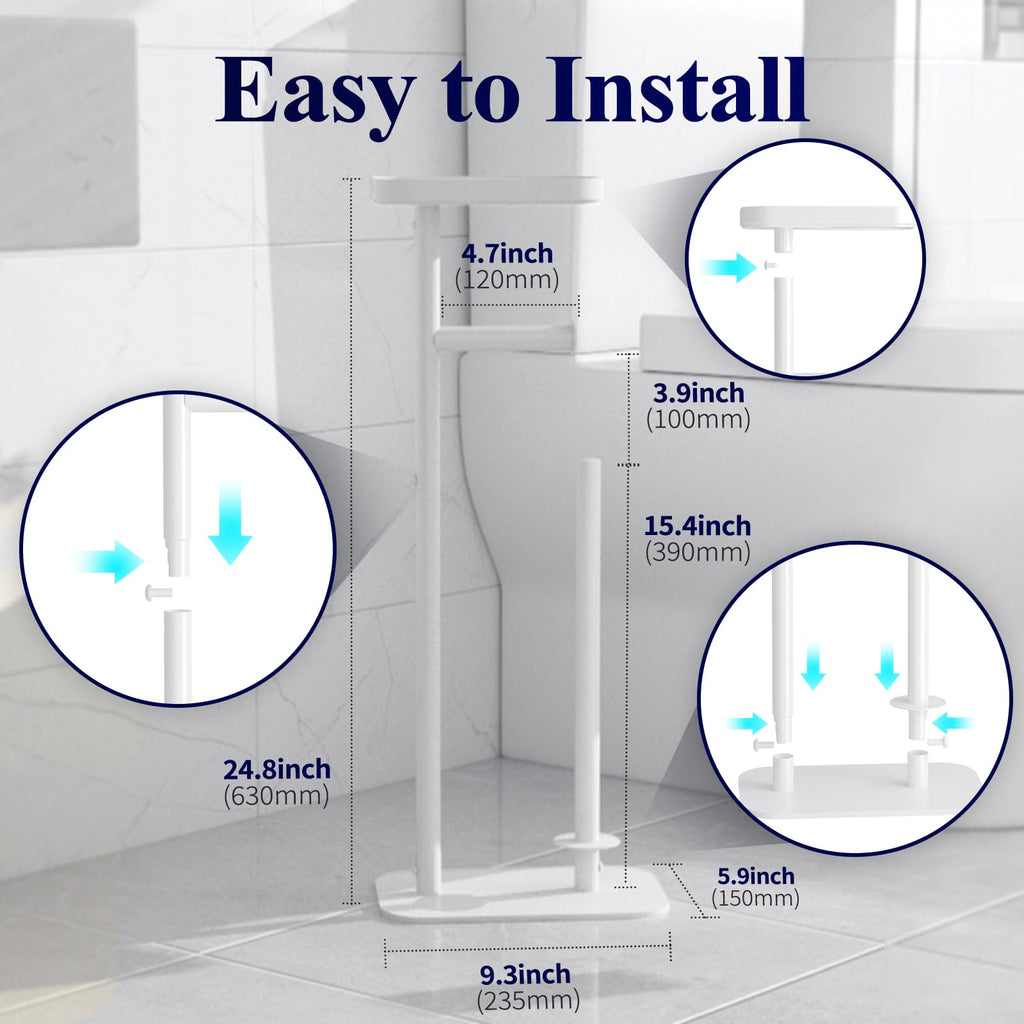 Easy to Install

4.7inch
(120mm)

3.9inch
(100mm)

15.4inch
(390mm)

24.8inch
(630mm)

5.9inch
(150mm)

9.3inch
(235mm)