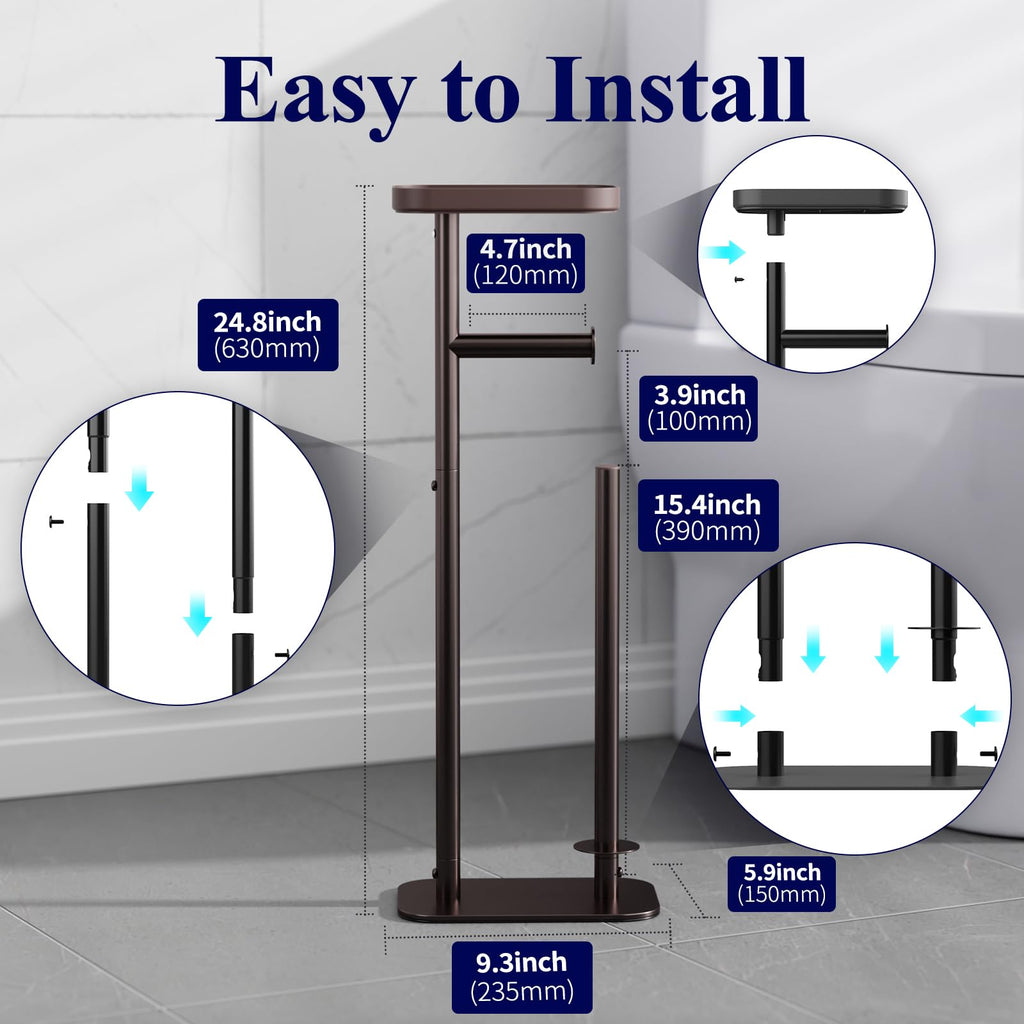 Easy to Install

4.7inch
(120mm)

24.8inch
(630mm)

3.9inch
(100mm)

15.4inch
(390mm)

5.9inch
(150mm)

9.3inch
(235mm)