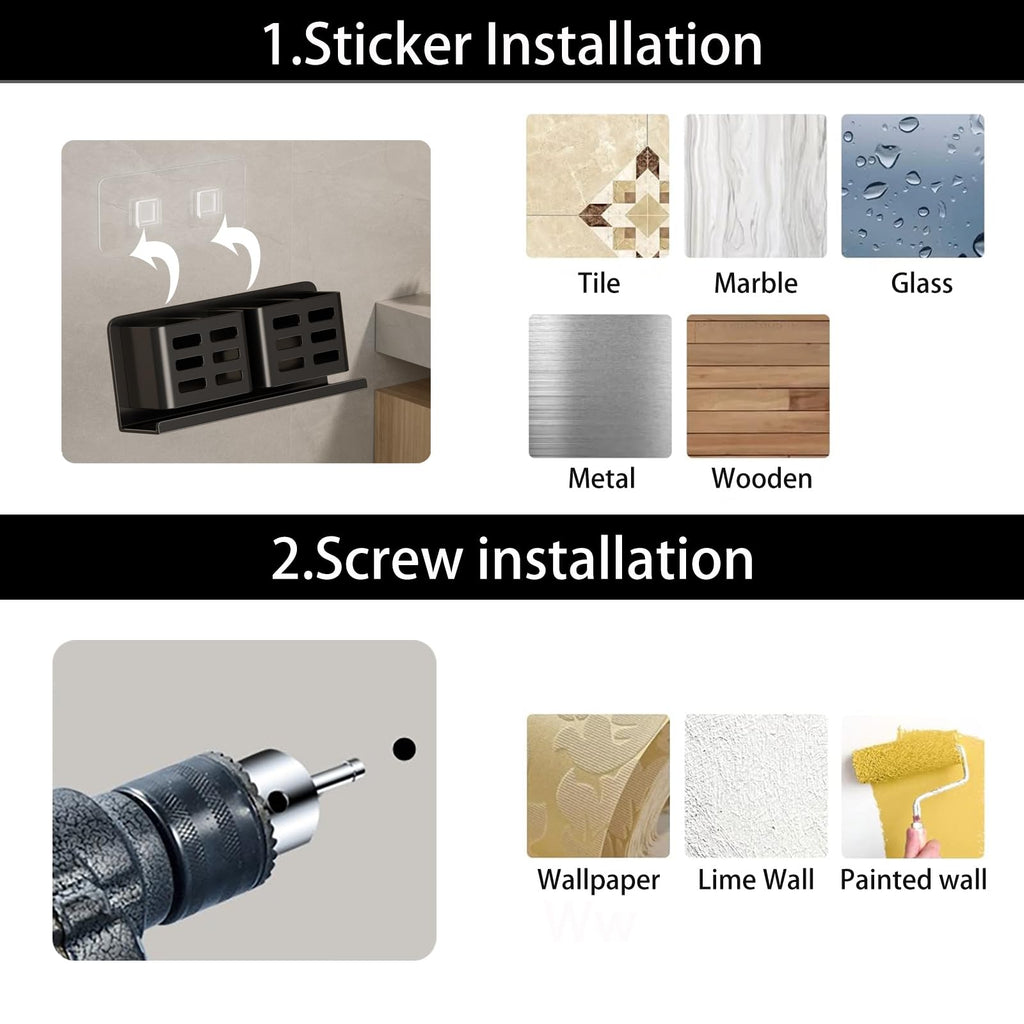 1.Sticker Installation

Tile

Marble

Glass

Metal

Wooden

2.Screw installation

Wallpaper

Lime Wall

Painted wall