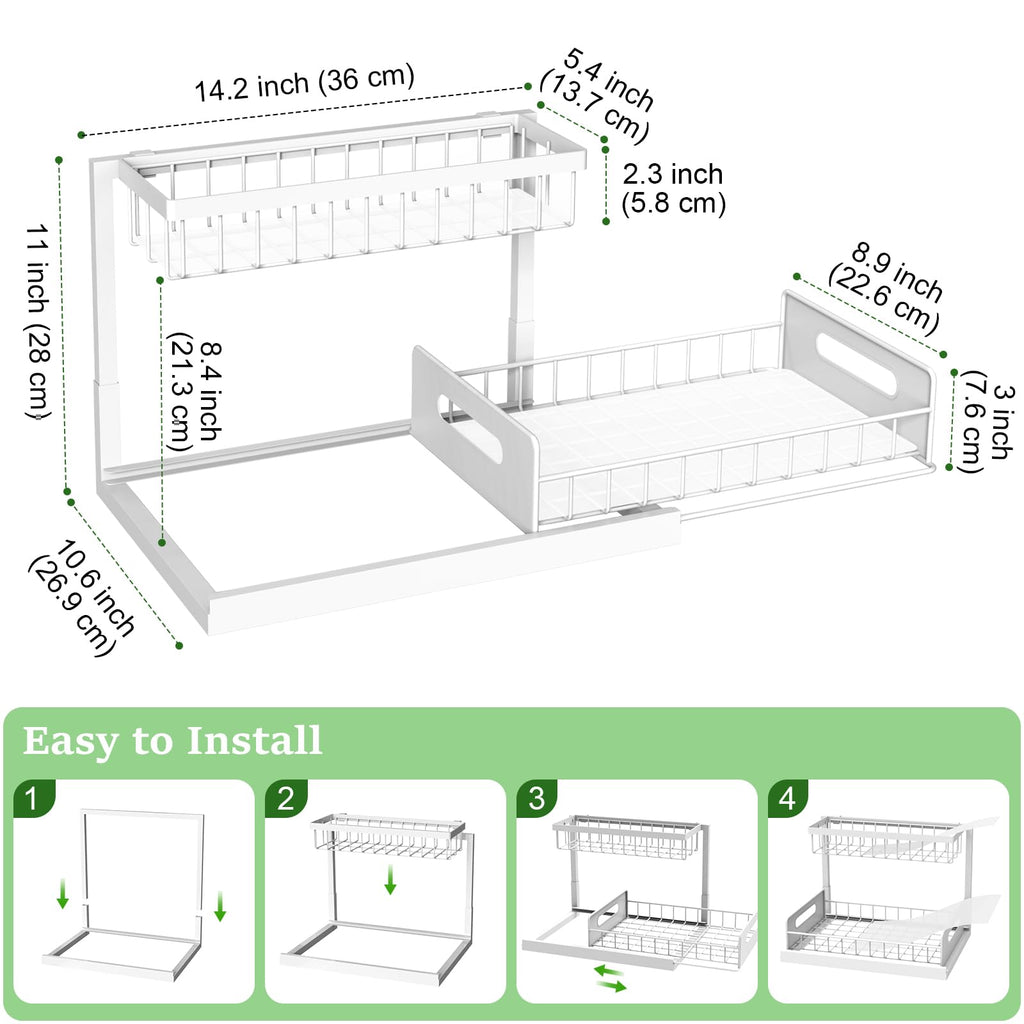 14.2 inch (36 cm)

5.4 inch (13.7 cm)

2.3 inch (5.8 cm)

11 inch (28 cm)

8.4 inch (21.3 cm)

8.9 inch (22.6 cm)

3 inch (7.6 cm)

10.6 inch (26.9 cm)

Easy to Install

1

2

3

4