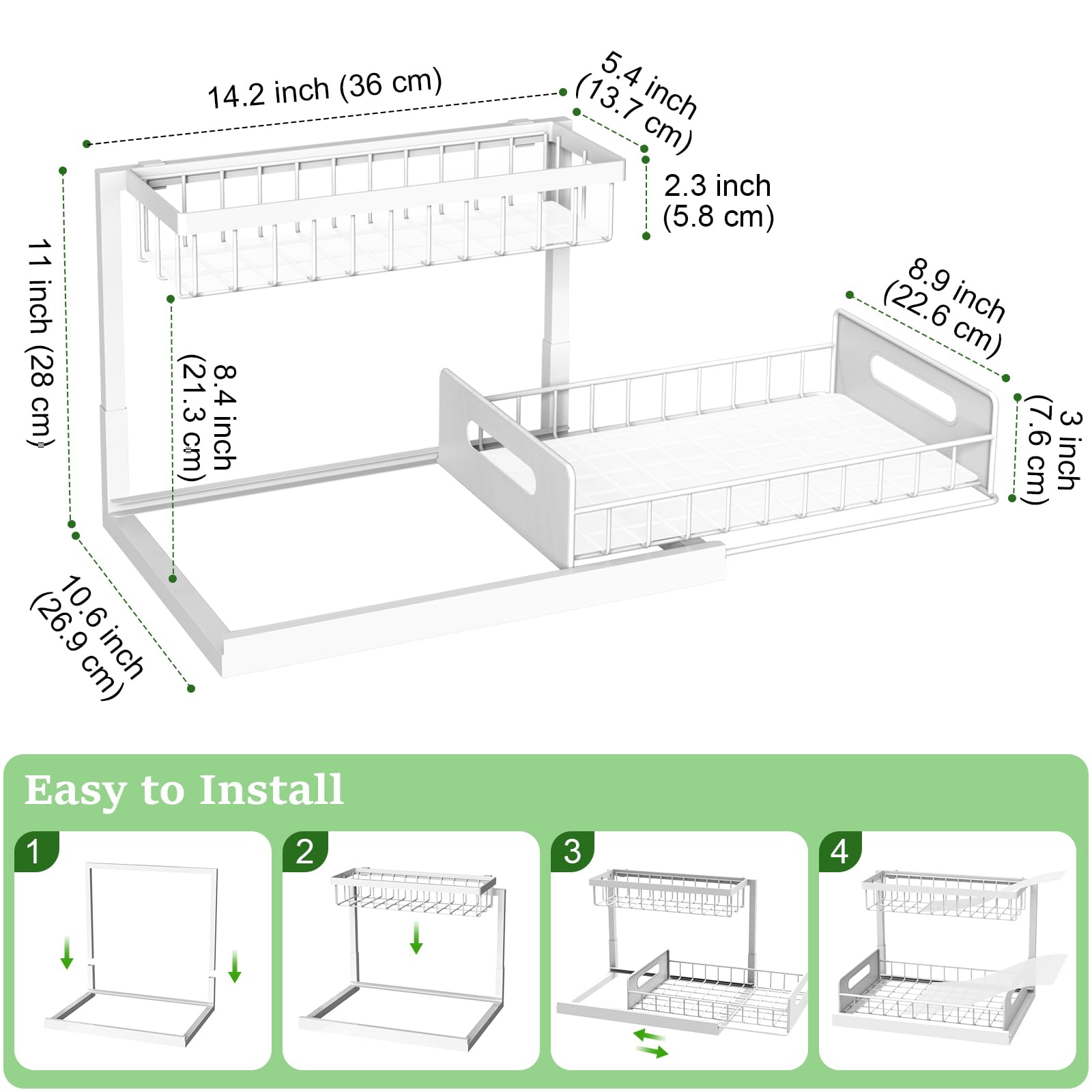 14.2 inch (36 cm)

5.4 inch (13.7 cm)

2.3 inch (5.8 cm)

11 inch (28 cm)

8.4 inch (21.3 cm)

8.9 inch (22.6 cm)

3 inch (7.6 cm)

10.6 inch (26.9 cm)

Easy to Install

1

2

3

4