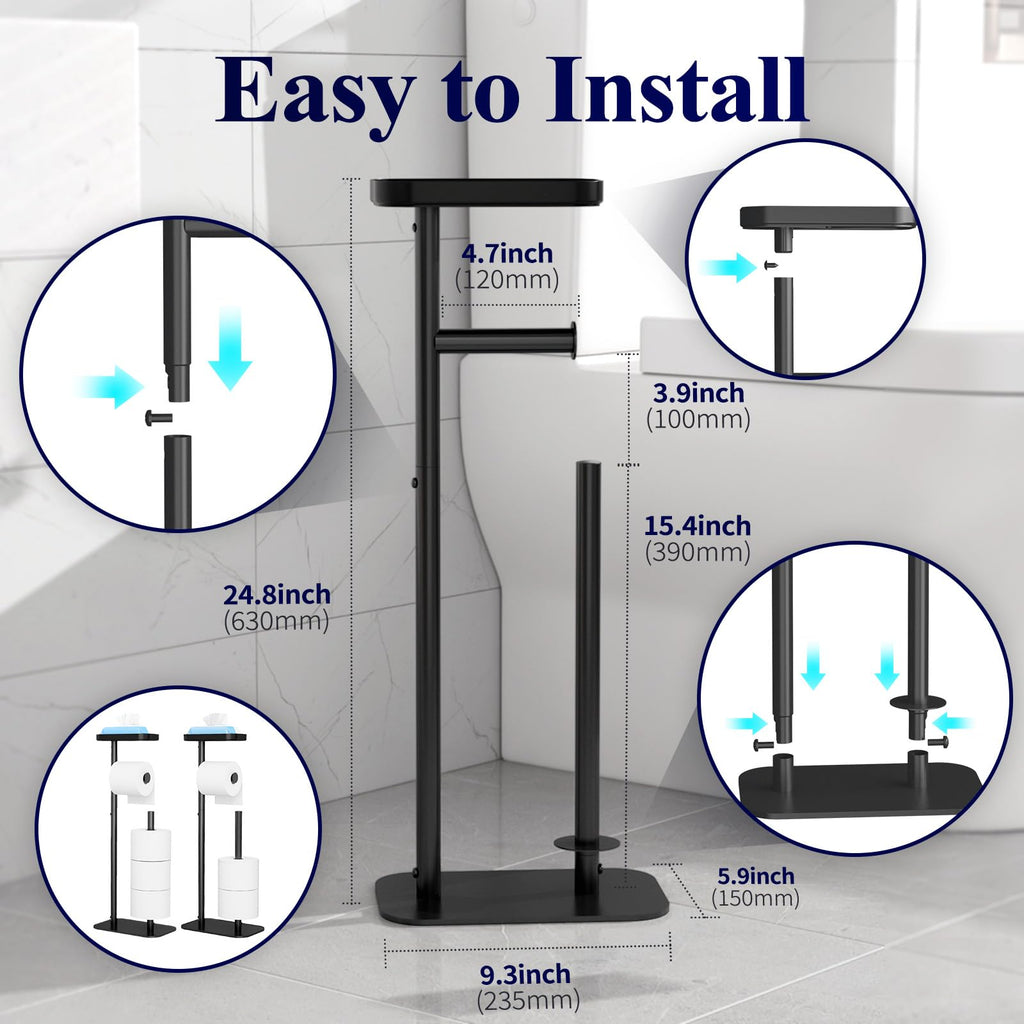 Easy to Install

4.7inch
(120mm)

3.9inch
(100mm)

15.4inch
(390mm)

24.8inch
(630mm)

5.9inch
(150mm)

9.3inch
(235mm)