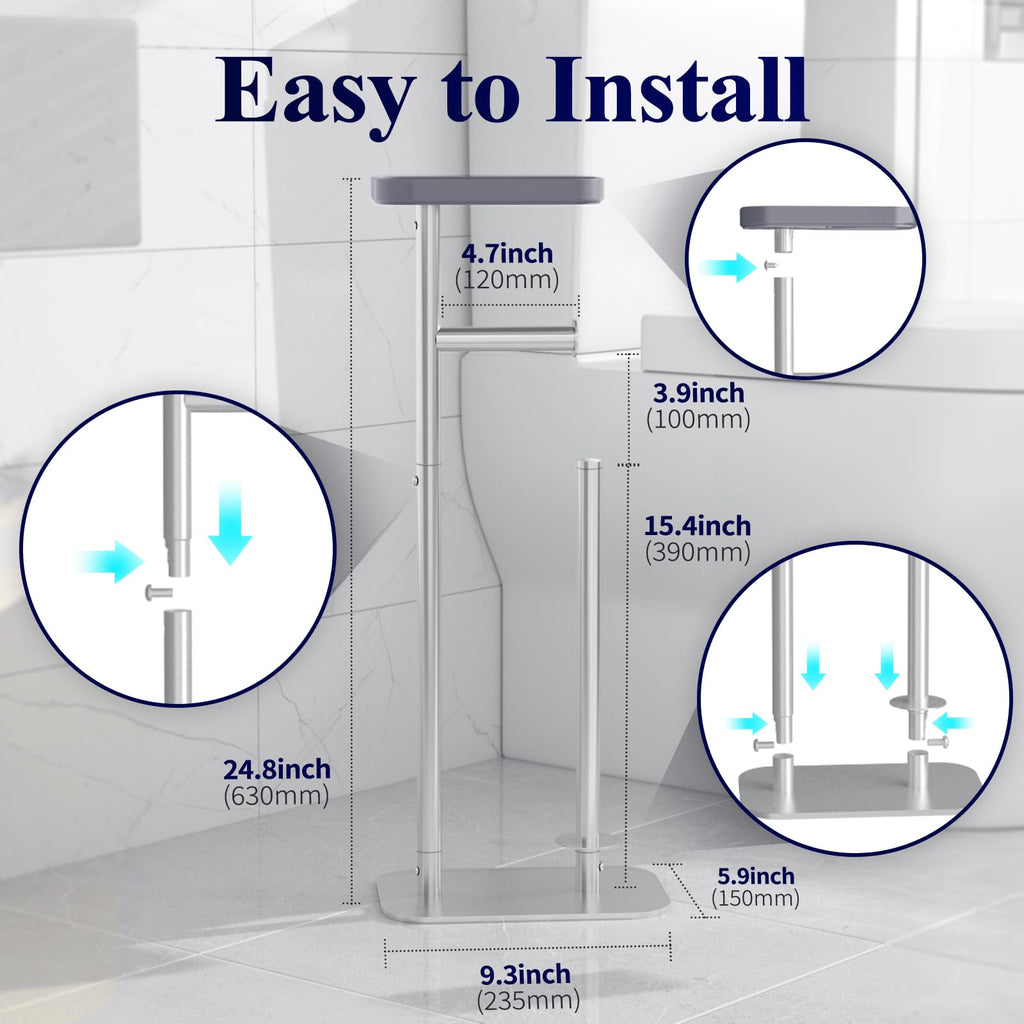 Easy to Install

4.7inch
(120mm)

3.9inch
(100mm)

15.4inch
(390mm)

24.8inch
(630mm)

5.9inch
(150mm)

9.3inch
(235mm)